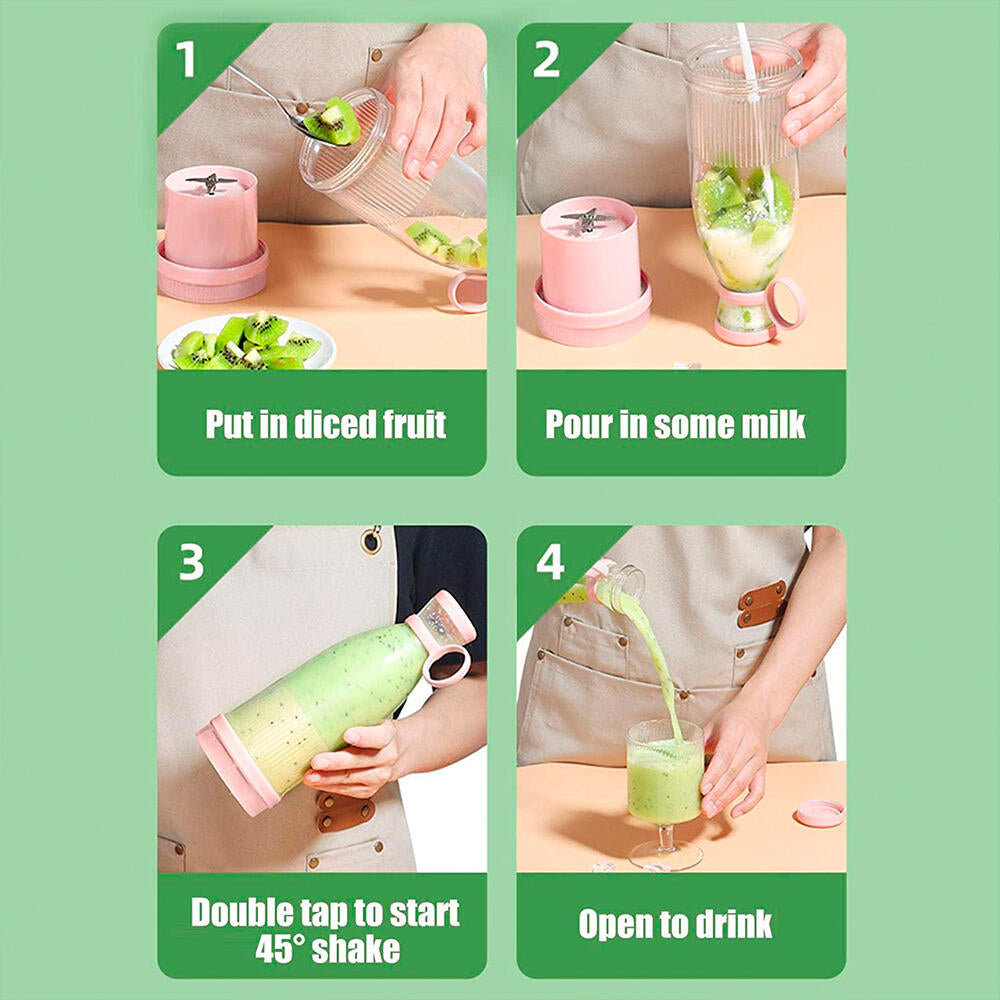 1

Put in diced fruit

2

Pour in some milk

3

Double tap to start 45° shake

4

Open to drink